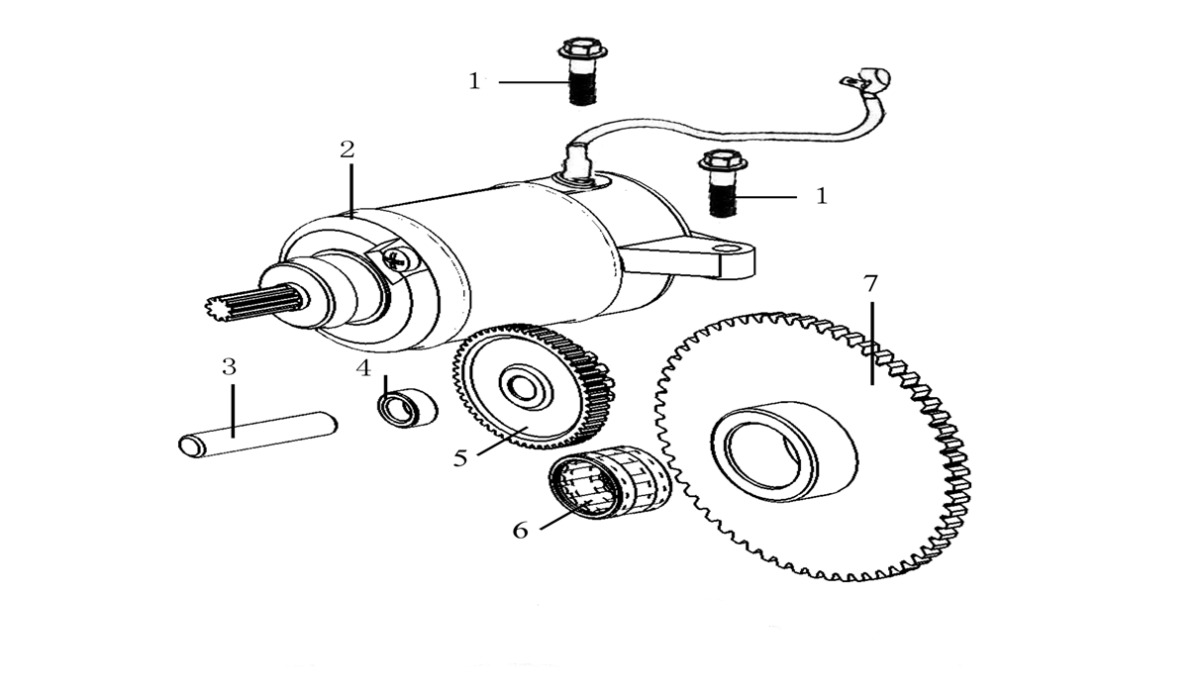 1
2
1
7
3
4
5
6