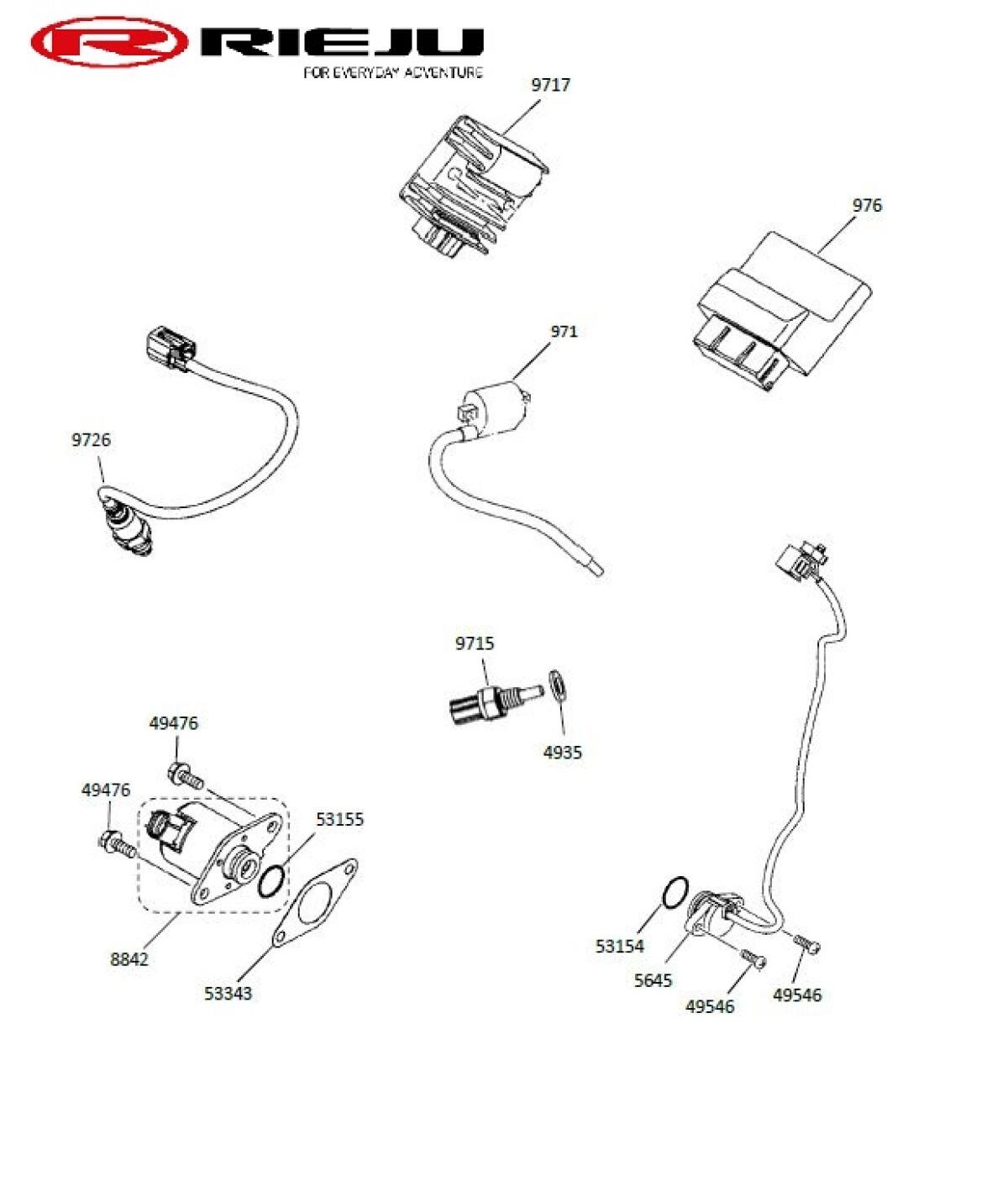 RIEJU
FOR EVERYDAY ADVENTURE

9717

976

971

9726

9715

4935

49476

49476

53155

8842

53343

53154

5645

49546

49546