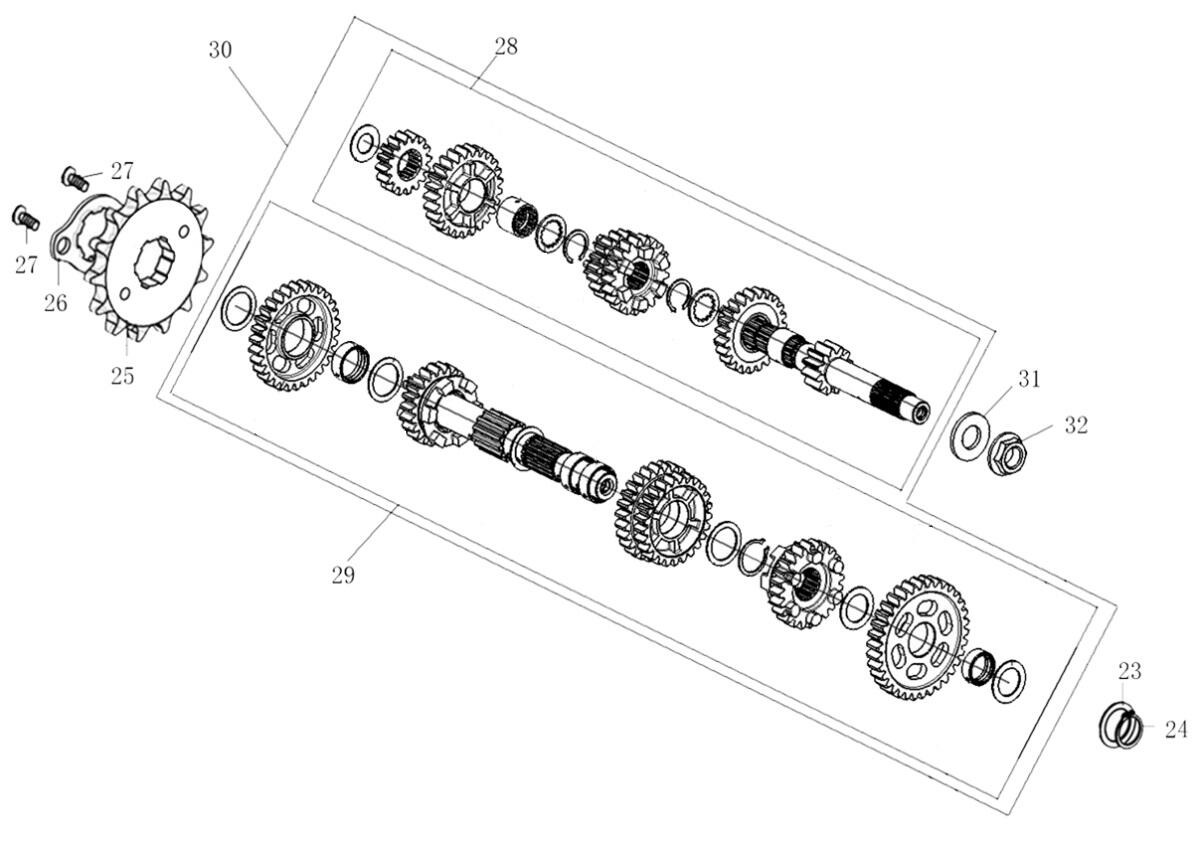 30
28
27
27
26
25
31
32
29
23
24